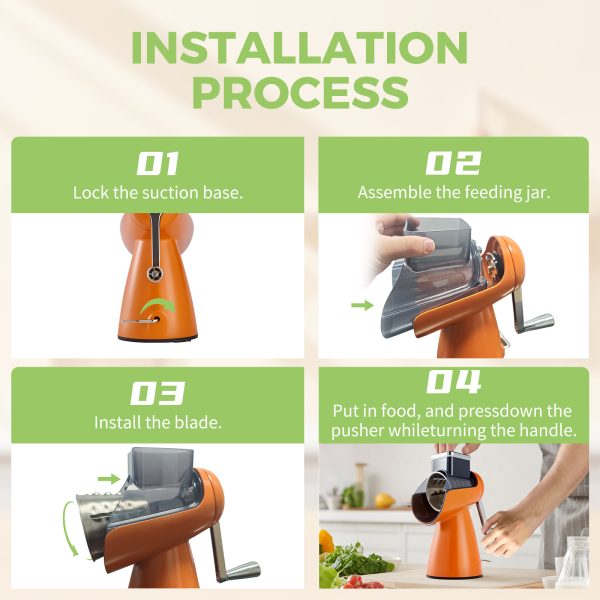 INSTALLATION PROCESS

01
Lock the suction base.

02
Assemble the feeding jar.

03
Install the blade.

04
Put in food, and pressdown the pusher whileturning the handle.